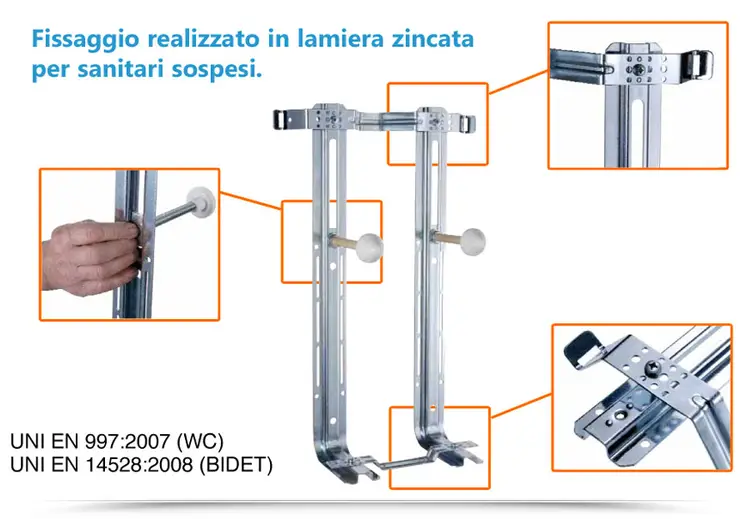 Fissaggio realizzato in lamiera zincata per sanitari sospesi.

UNI EN 997:2007 (WC)
UNI EN 14528:2008 (BIDET)